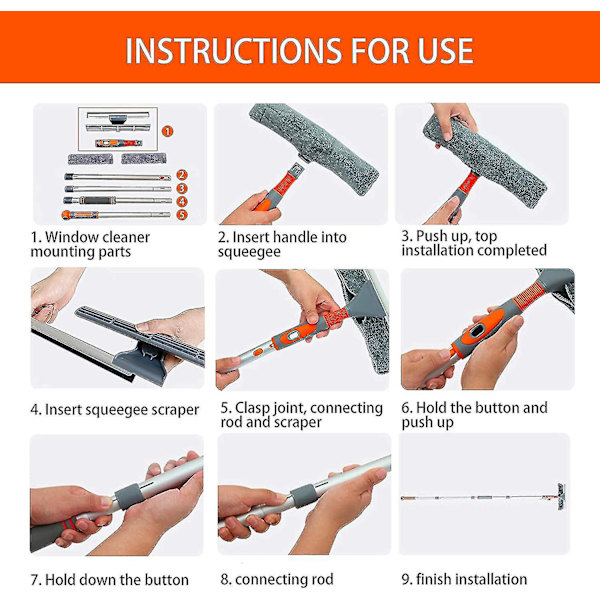 INSTRUCTIONS FOR USE

1
2
3
4
5

1. Window cleaner mounting parts

2. Insert handle into squeegee

3. Push up, top installation completed

4. Insert squeegee scraper

5. Clasp joint, connecting rod and scraper

6. Hold the button and push up

7. Hold down the button

8. connecting rod

9. finish installation