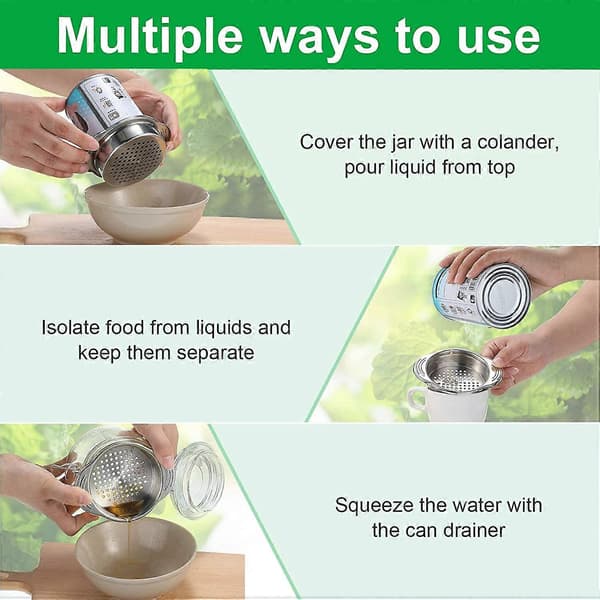 Multiple ways to use

Cover the jar with a colander, pour liquid from top

Isolate food from liquids and keep them separate

Squeeze the water with the can drainer