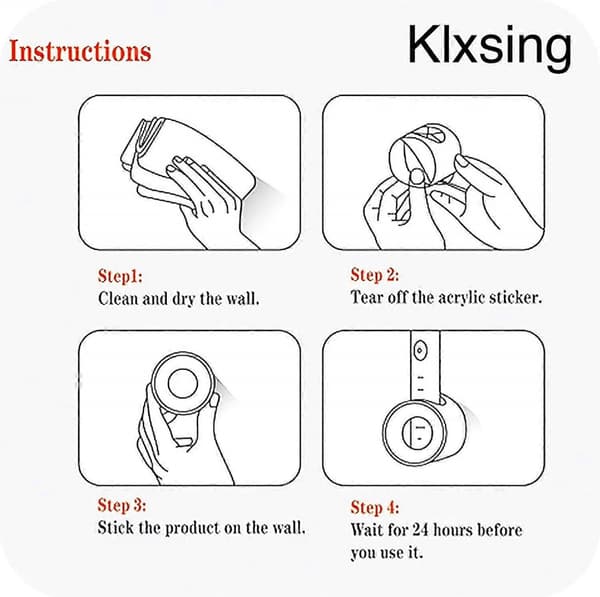 Instructions

Klxsing

Step1:
Clean and dry the wall.

Step 2:
Tear off the acrylic sticker.

Step 3:
Stick the product on the wall.

Step 4:
Wait for 24 hours before you use it.