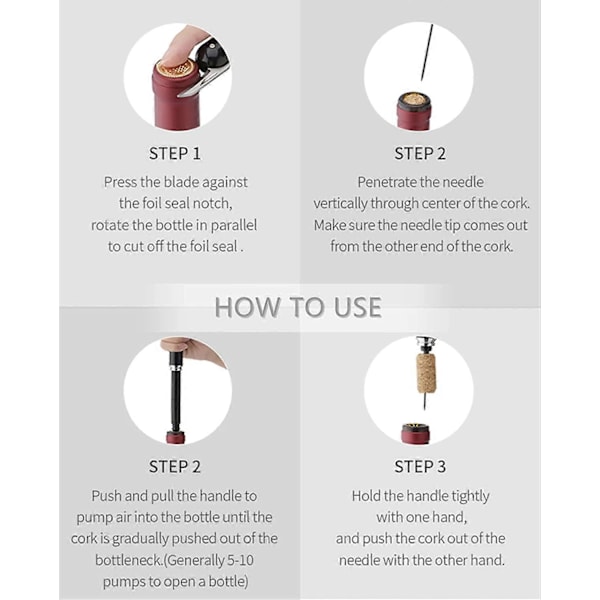 STEP 1

Press the blade against the foil seal notch, rotate the bottle in parallel to cut off the foil seal .

STEP 2

Penetrate the needle vertically through center of the cork. Make sure the needle tip comes out from the other end of the cork.

HOW TO USE

STEP 2

Push and pull the handle to pump air into the bottle until the cork is gradually pushed out of the bottleneck.(Generally 5-10 pumps to open a bottle)

STEP 3

Hold the handle tightly with one hand, and push the cork out of the needle with the other hand.