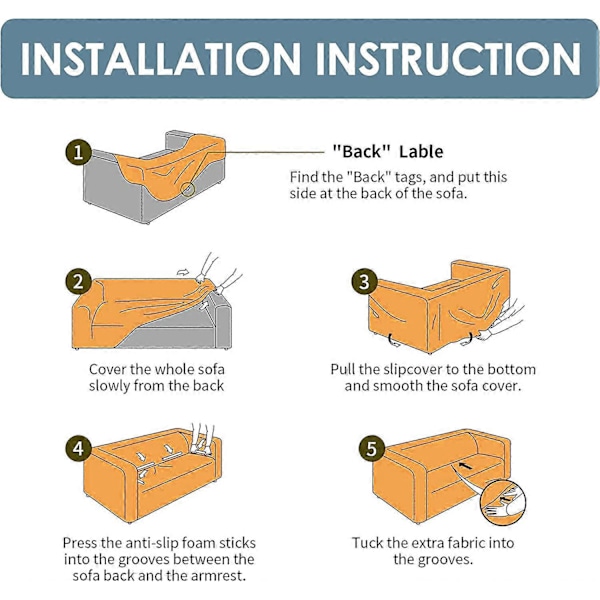 INSTALLATION INSTRUCTION

1

"Back" Lable

Find the "Back" tags, and put this side at the back of the sofa.

2

Cover the whole sofa slowly from the back

3

Pull the slipcover to the bottom and smooth the sofa cover.

4

Press the anti-slip foam sticks into the grooves between the sofa back and the armrest.

5

Tuck the extra fabric into the grooves.