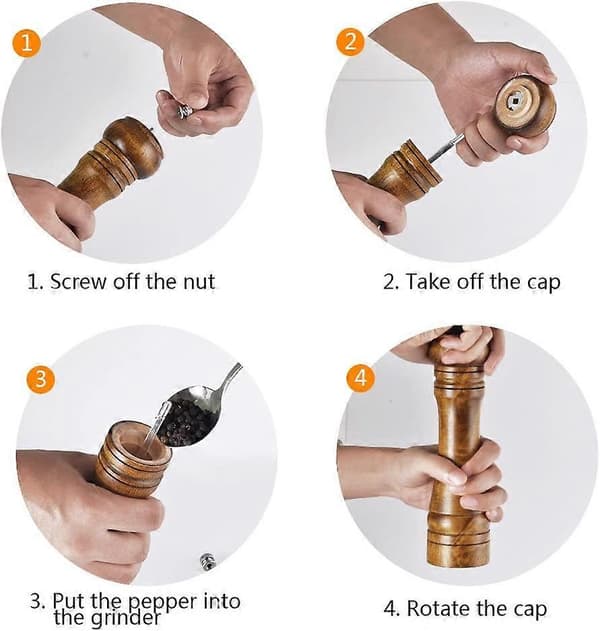 1

1. Screw off the nut

2

2. Take off the cap

3

3. Put the pepper into the grinder

4

4. Rotate the cap