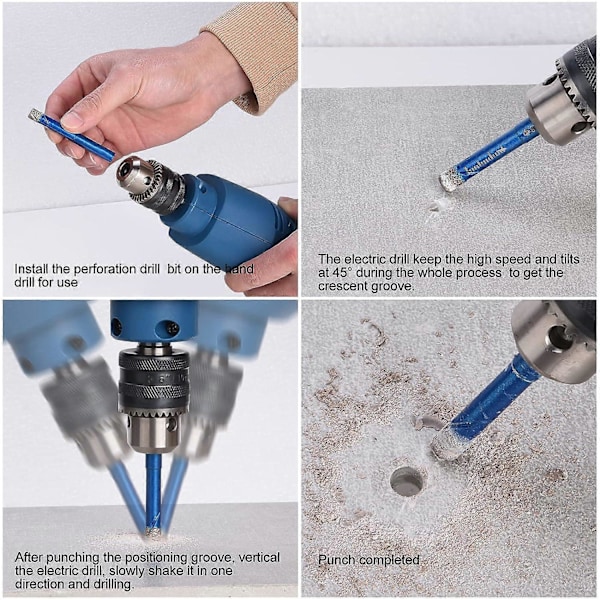 Install the perforation drill bit on the hand drill for use

The electric drill keep the high speed and tilts at 45° during the whole process to get the crescent groove.

After punching the positioning groove, vertical the electric drill, slowly shake it in one direction and drilling.

Punch completed