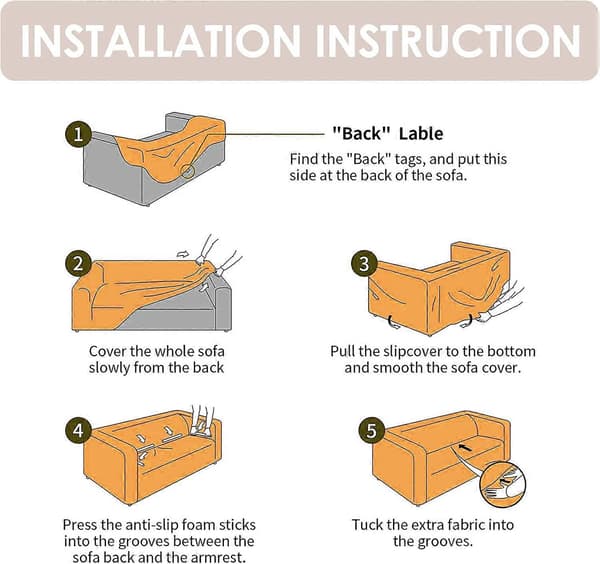 INSTALLATION INSTRUCTION

1

"Back" Lable

Find the "Back" tags, and put this side at the back of the sofa.

2

Cover the whole sofa slowly from the back

3

Pull the slipcover to the bottom and smooth the sofa cover.

4

Press the anti-slip foam sticks into the grooves between the sofa back and the armrest.

5

Tuck the extra fabric into the grooves.