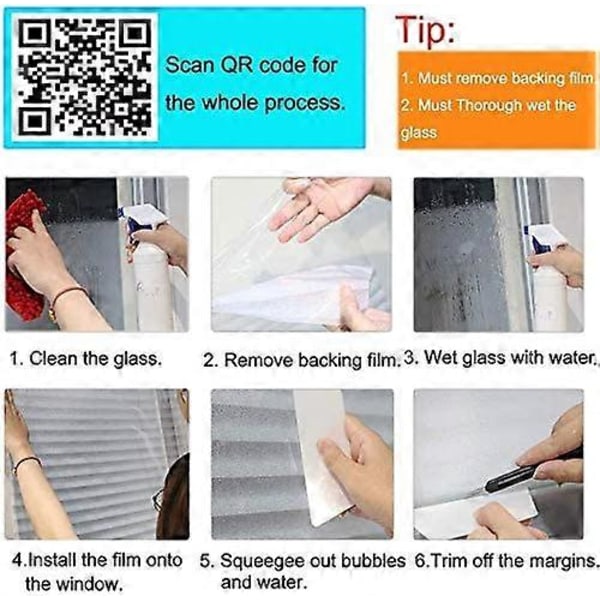 Scan QR code for the whole process.

Tip:

1. Must remove backing film
2. Must Thorough wet the glass

1. Clean the glass.

2. Remove backing film.

3. Wet glass with water.

4.Install the film onto the window.

5. Squeegee out bubbles and water.

6.Trim off the margins.