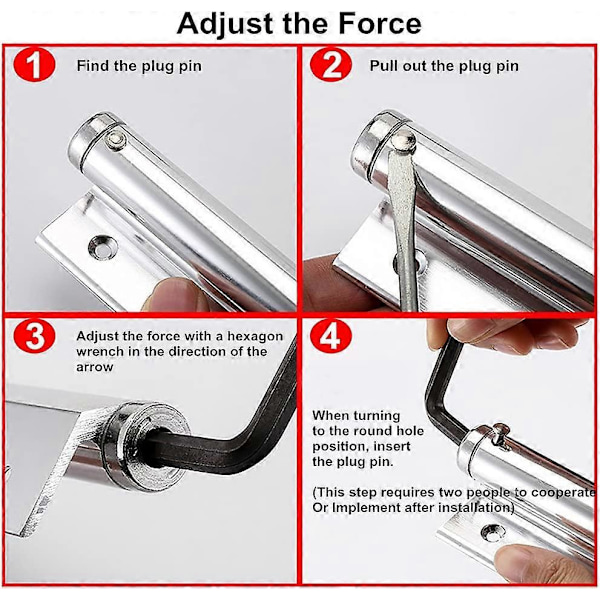 Adjust the Force

1 Find the plug pin

2 Pull out the plug pin

3 Adjust the force with a hexagon wrench in the direction of the arrow

4 When turning to the round hole position, insert the plug pin.

(This step requires two people to cooperate Or Implement after installation)