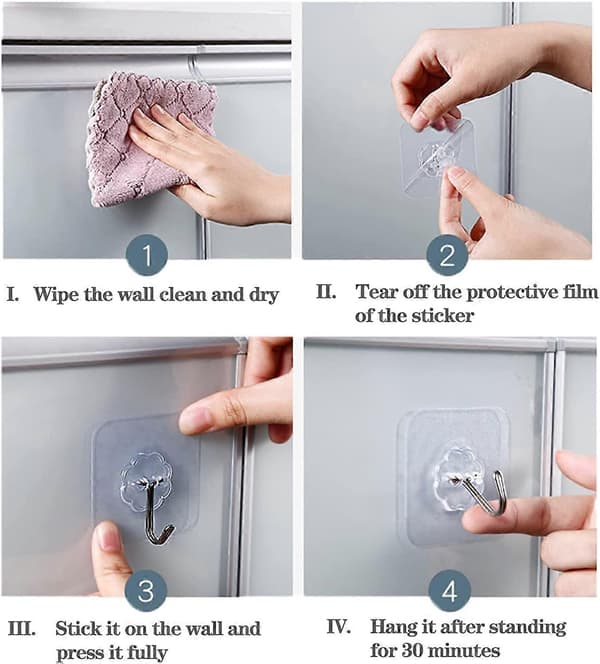 1

I. Wipe the wall clean and dry

2

II. Tear off the protective film of the sticker

3

III. Stick it on the wall and press it fully

4

IV. Hang it after standing for 30 minutes