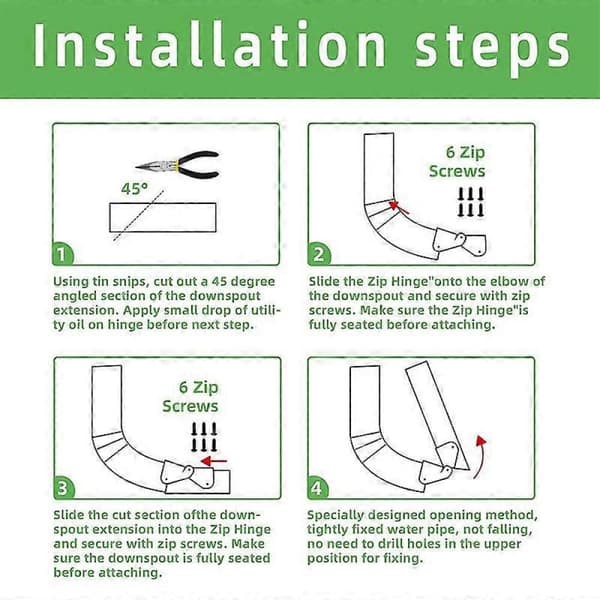 Installation steps

45°

1

Using tin snips, cut out a 45 degree angled section of the downspout extension. Apply small drop of utility oil on hinge before next step.

6 Zip Screws

2

Slide the Zip Hinge"onto the elbow of the downspout and secure with zip screws. Make sure the Zip Hinge"is fully seated before attaching.

6 Zip Screws

3

Slide the cut section ofthe downspout extension into the Zip Hinge and secure with zip screws. Make sure the downspout is fully seated before attaching.

4

Specially designed opening method, tightly fixed water pipe, not falling, no need to drill holes in the upper position for fixing.