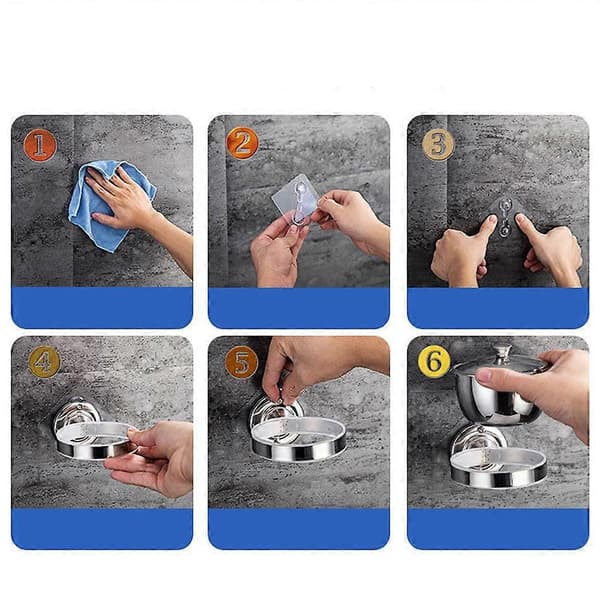 1

2

3

4

5

6