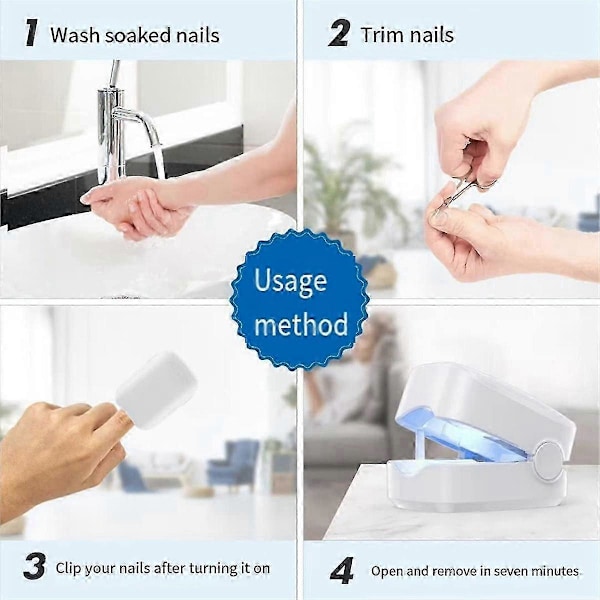 1 Wash soaked nails

2 Trim nails

Usage method

3 Clip your nails after turning it on

4 Open and remove in seven minutes