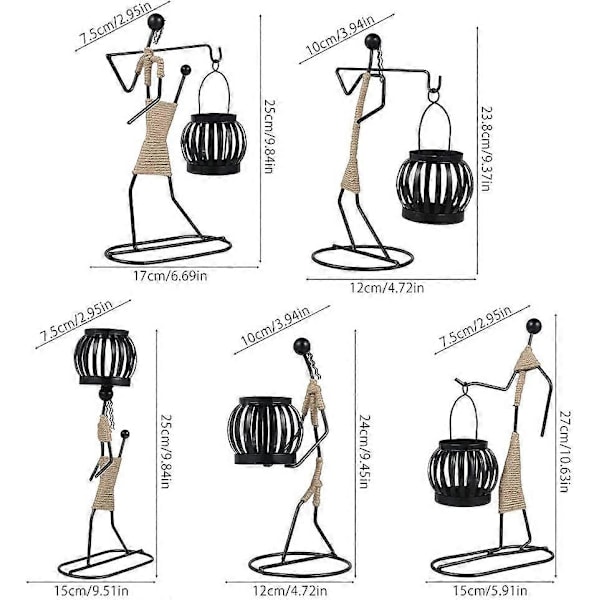 7.5cm/2.95in
25cm/9.84in
17cm/6.69in

10cm/3.94in
23.8cm/9.37in
12cm/4.72in

7.5cm/2.95in
25cm/9.84in
15cm/9.51in

10cm/3.94in
24cm/9.45in
12cm/4.72in

7.5cm/2.95in
27cm/10.63in
15cm/5.91in