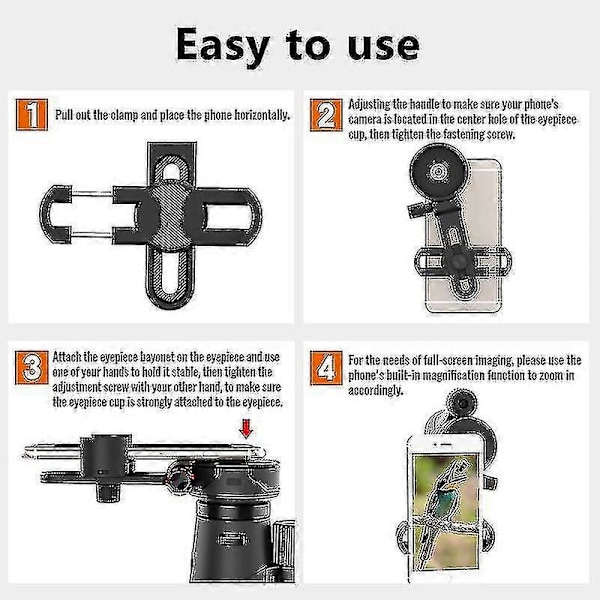 Easy to use

1 Pull out the clamp and place the phone horizontally.

2 Adjusting the handle to make sure your phone's camera is located in the center hole of the eyepiece cup, then tighten the fastening screw.

3 Attach the eyepiece bayonet on the eyepiece and use one of your hands to hold it stable, then tighten the adjustment screw with your other hand, to make sure the eyepiece cup is strongly attached to the eyepiece.

4 For the needs of full-screen imaging, please use the phone's built-in magnification function to zoom in accordingly.