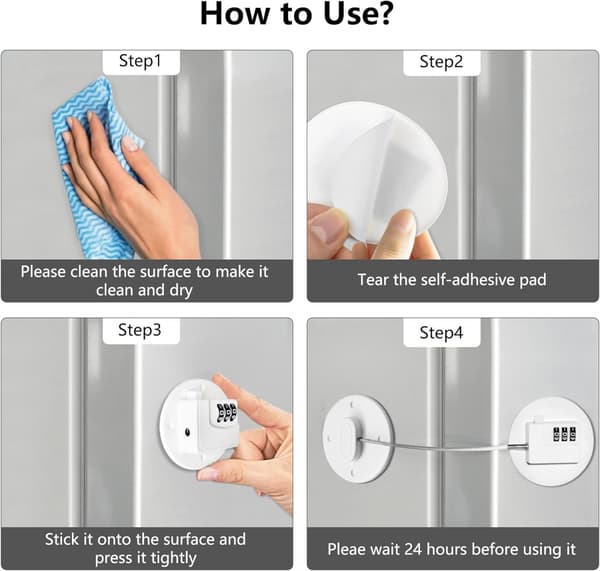 How to Use?

Step1

Please clean the surface to make it clean and dry

Step2

Tear the self-adhesive pad

Step3

Stick it onto the surface and press it tightly

Step4

Pleae wait 24 hours before using it