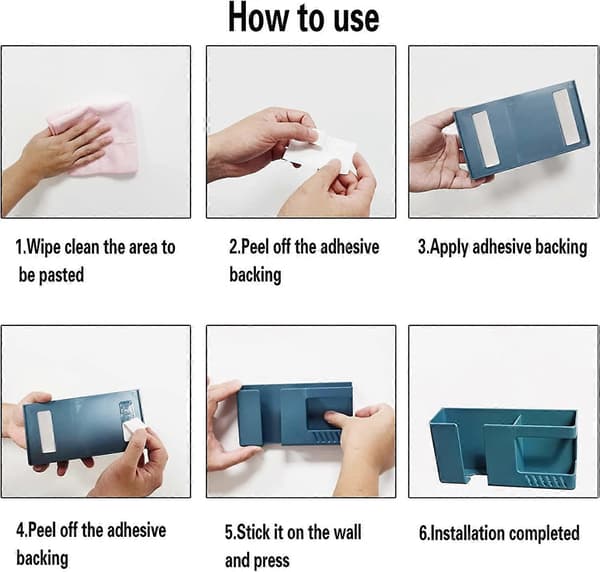 How to use

1.Wipe clean the area to be pasted

2.Peel off the adhesive backing

3.Apply adhesive backing

4.Peel off the adhesive backing

5.Stick it on the wall and press

6.Installation completed