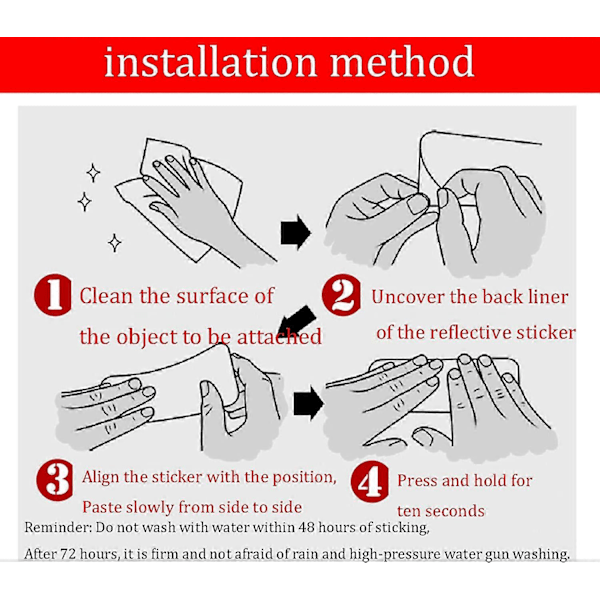 installation method

1 Clean the surface of the object to be attached

2 Uncover the back liner of the reflective sticker

3 Align the sticker with the position, Paste slowly from side to side

4 Press and hold for ten seconds

Reminder: Do not wash with water within 48 hours of sticking,

After 72 hours, it is firm and not afraid of rain and high-pressure water gun washing.