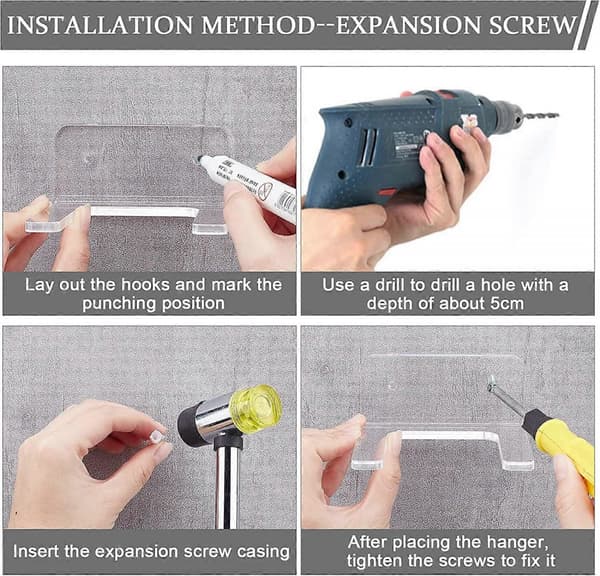 INSTALLATION METHOD--EXPANSION SCREW

Lay out the hooks and mark the punching position

Use a drill to drill a hole with a depth of about 5cm

Insert the expansion screw casing

After placing the hanger, tighten the screws to fix it