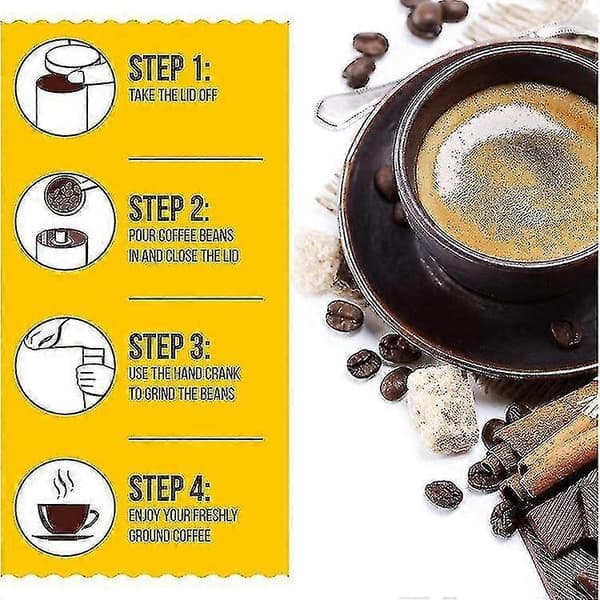 STEP 1:
TAKE THE LID OFF

STEP 2:
POUR COFFEE BEANS IN AND CLOSE THE LID

STEP 3:
USE THE HAND CRANK TO GRIND THE BEANS

STEP 4:
ENJOY YOUR FRESHLY GROUND COFFEE