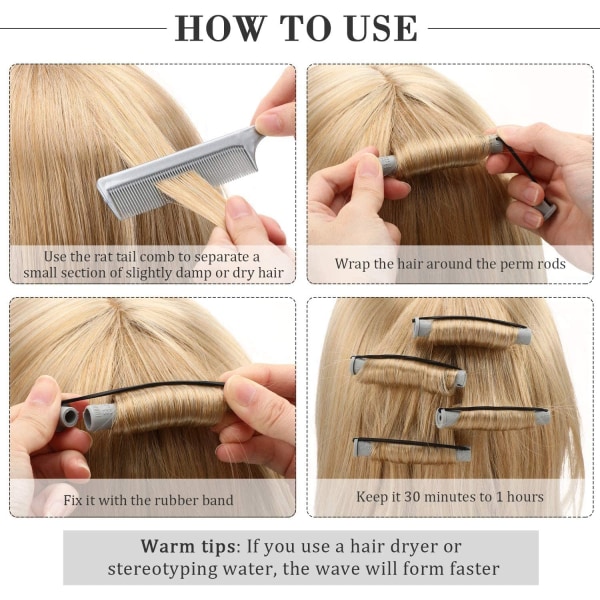 HOW TO USE

Use the rat tail comb to separate a small section of slightly damp or dry hair

Wrap the hair around the perm rods

Fix it with the rubber band

Keep it 30 minutes to 1 hours

Warm tips: If you use a hair dryer or stereotyping water, the wave will form faster