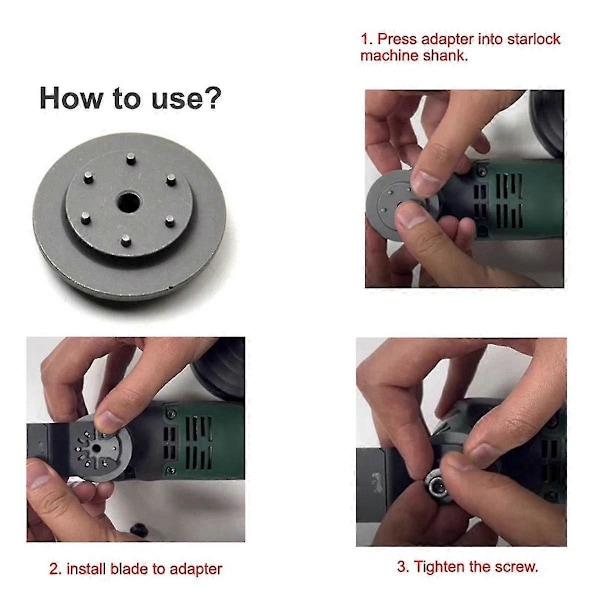 How to use?

1. Press adapter into starlock machine shank.

2. install blade to adapter

3. Tighten the screw.