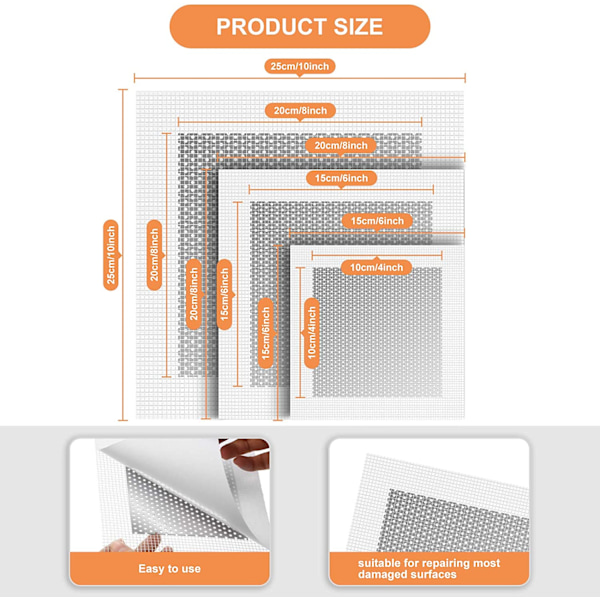 PRODUCT SIZE

25cm/10inch

20cm/8inch

20cm/8inch

15cm/6inch

15cm/6inch

10cm/4inch

25cm/10inch

20cm/8inch

20cm/8inch

15cm/6inch

15cm/6inch

10cm/4inch

Easy to use

suitable for repairing most damaged surfaces