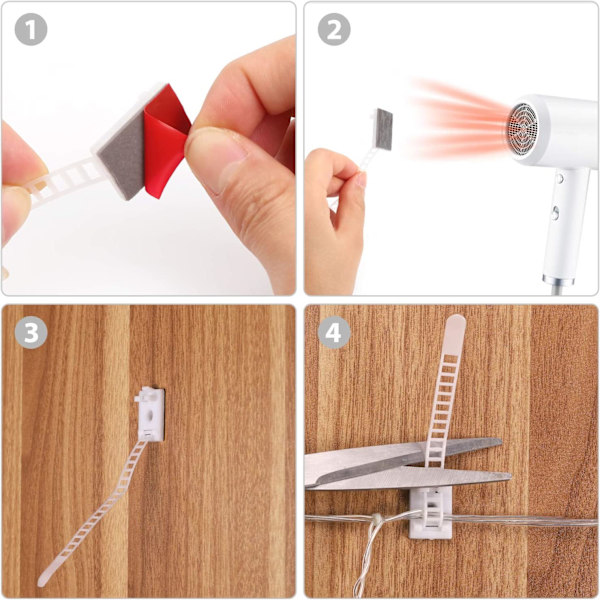 1

2

3

4