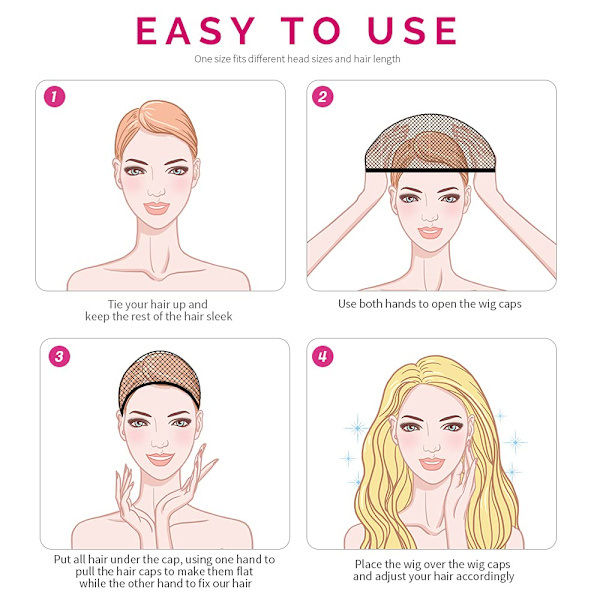 EASY TO USE

One size fits different head sizes and hair length

1

Tie your hair up and keep the rest of the hair sleek

2

Use both hands to open the wig caps

3

Put all hair under the cap, using one hand to pull the hair caps to make them flat while the other hand to fix our hair

4

Place the wig over the wig caps and adjust your hair accordingly