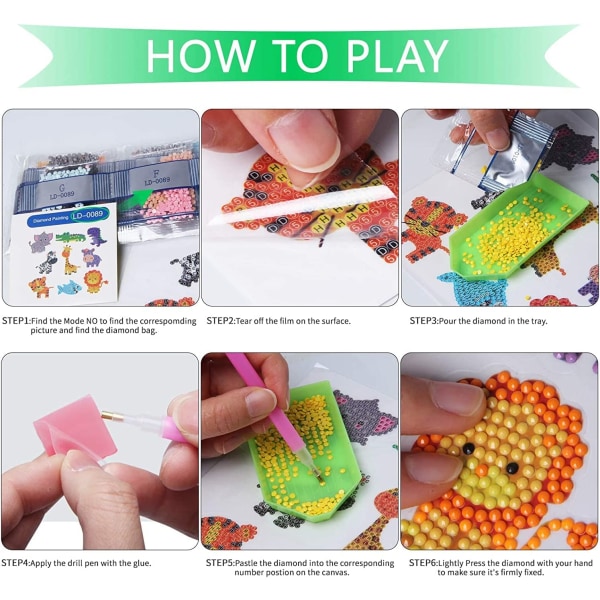 HOW TO PLAY

G
LD-0089

F
LD-0089

Diamond Painting LD-0089

STEP1:Find the Mode NO to find the correspomding picture and find the diamond bag.

STEP2:Tear off the film on the surface.

STEP3:Pour the diamond in the tray.

STEP4:Apply the drill pen with the glue.

STEP5:Pastle the diamond into the corresponding number postion on the canvas.

STEP6:Lightly Press the diamond with your hand to make sure it's firmly fixed.