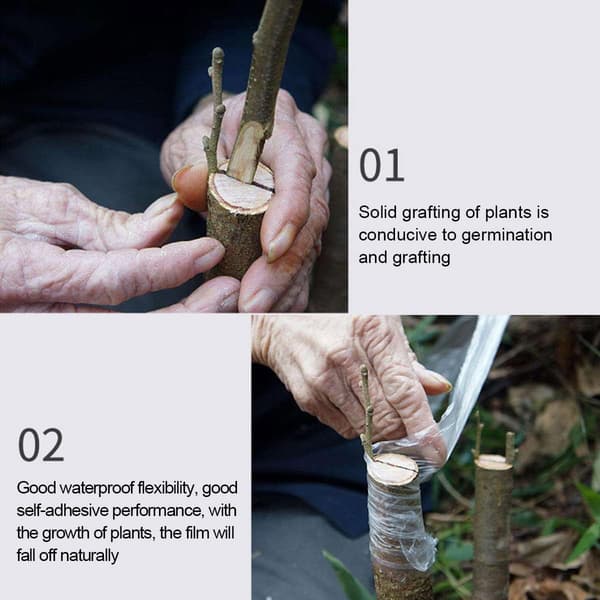 01

Solid grafting of plants is conducive to germination and grafting

02

Good waterproof flexibility, good self-adhesive performance, with the growth of plants, the film will fall off naturally