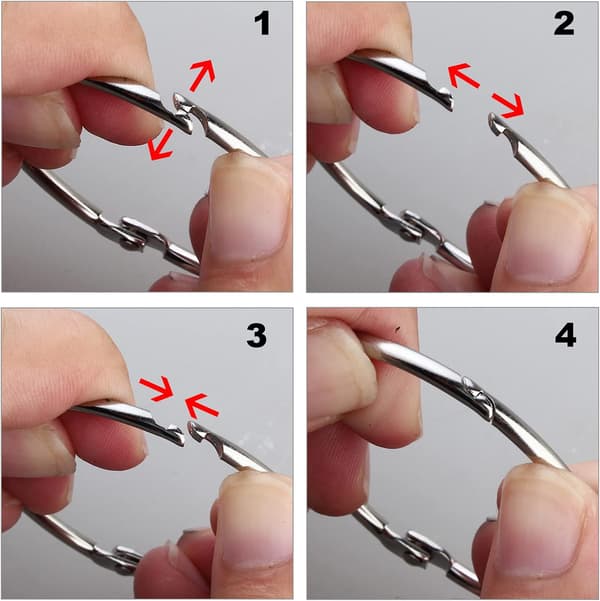 1

2

3

4