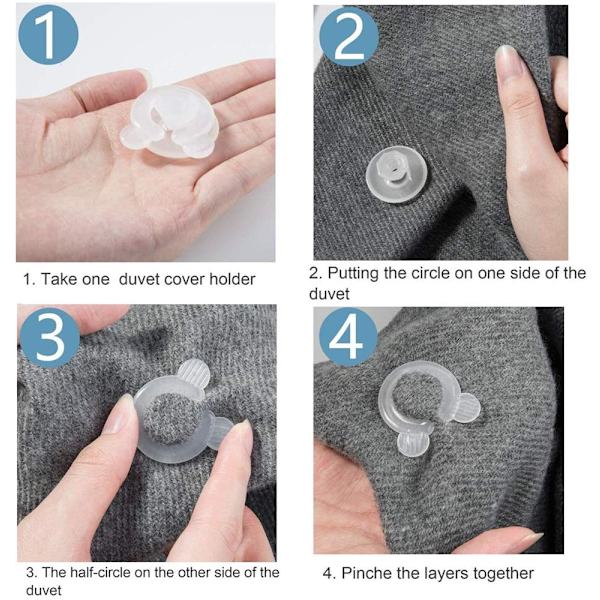 1

1. Take one duvet cover holder

2

2. Putting the circle on one side of the duvet

3

3. The half-circle on the other side of the duvet

4

4. Pinche the layers together