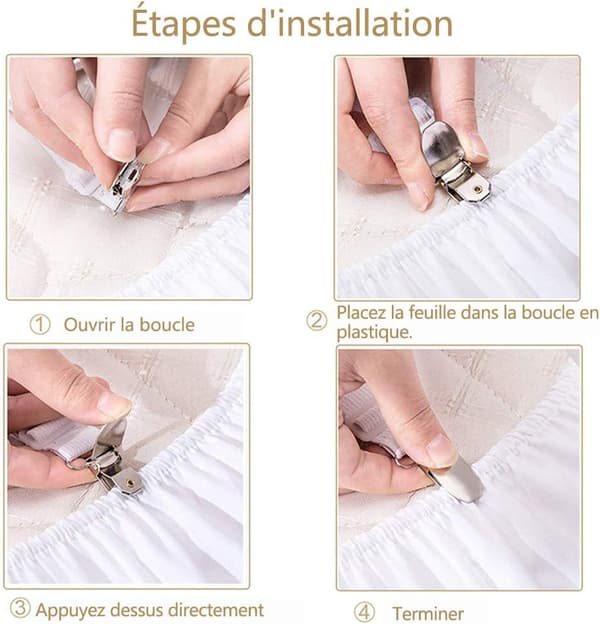 Étapes d'installation

① Ouvrir la boucle

② Placez la feuille dans la boucle en plastique.

③ Appuyez dessus directement

④ Terminer