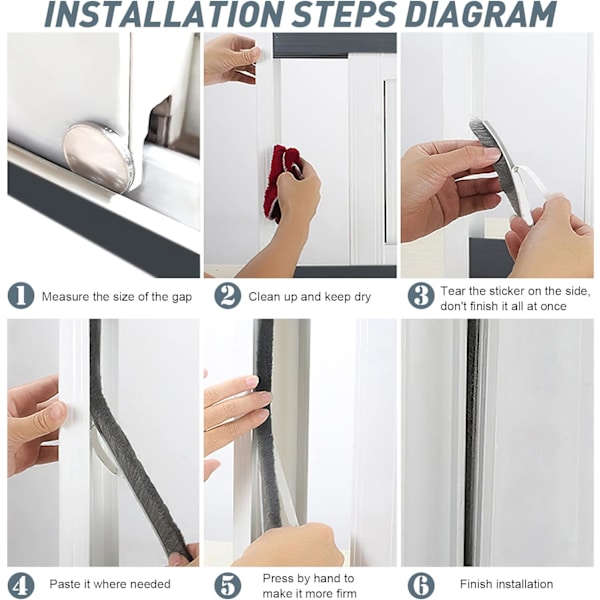 INSTALLATION STEPS DIAGRAM

1 Measure the size of the gap

2 Clean up and keep dry

3 Tear the sticker on the side, don't finish it all at once

4 Paste it where needed

5 Press by hand to make it more firm

6 Finish installation