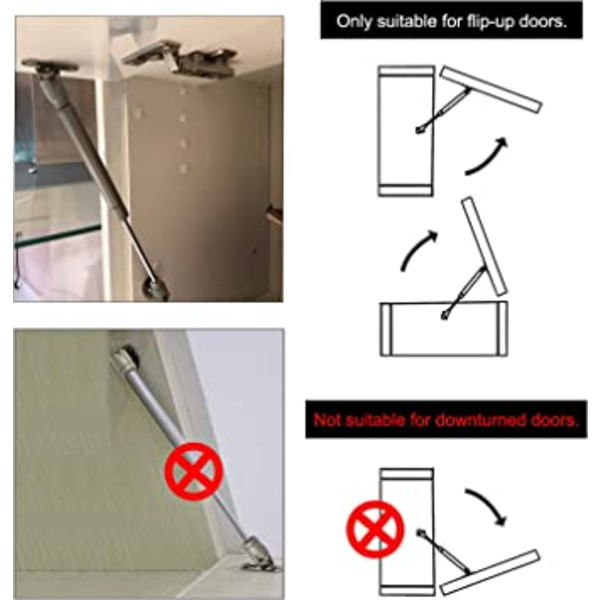 Only suitable for flip-up doors.

Not suitable for downturned doors.