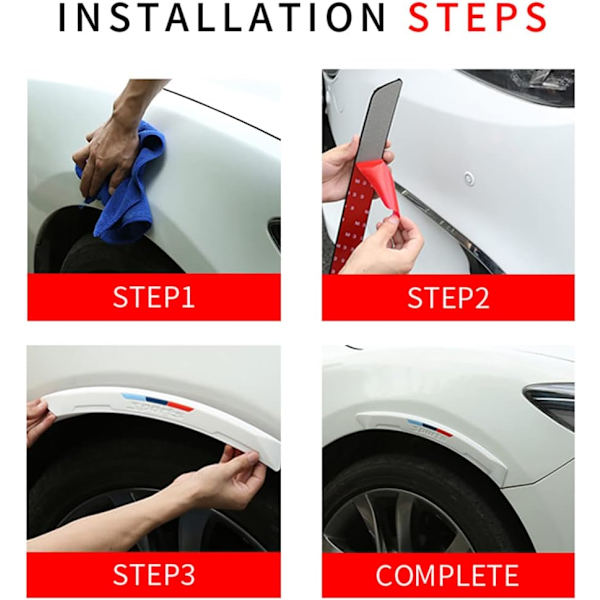 INSTALLATION STEPS

STEP1

STEP2

STEP3

COMPLETE