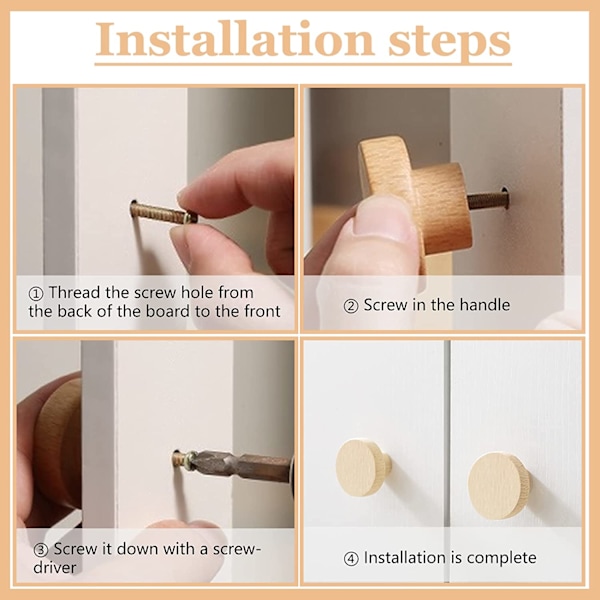 Installation steps

① Thread the screw hole from the back of the board to the front

② Screw in the handle

③ Screw it down with a screwdriver

④ Installation is complete