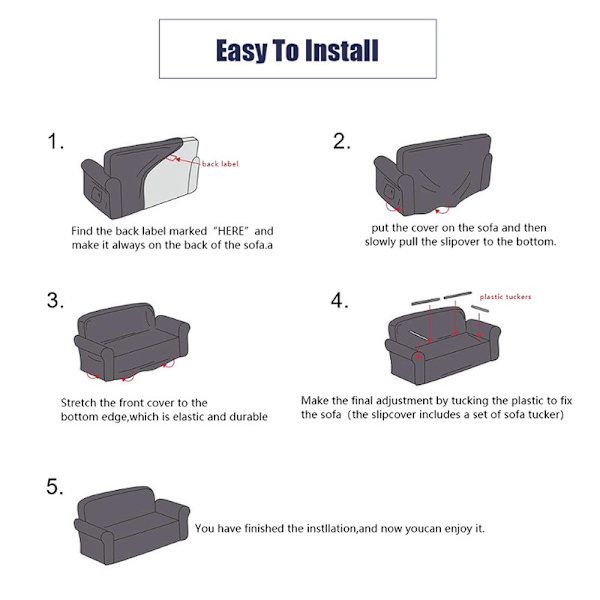 Easy To Install

1.

back label

Find the back label marked "HERE" and make it always on the back of the sofa.a

2.

put the cover on the sofa and then slowly pull the slipover to the bottom.

3.

Stretch the front cover to the bottom edge,which is elastic and durable

4.

plastic tuckers

Make the final adjustment by tucking the plastic to fix the sofa (the slipcover includes a set of sofa tucker)

5.

You have finished the instllation,and now youcan enjoy it.