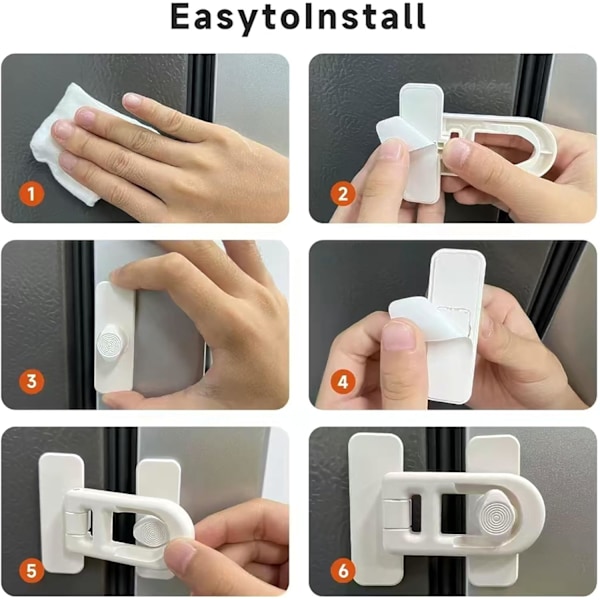 EasytoInstall

1

2

3

4

5

6