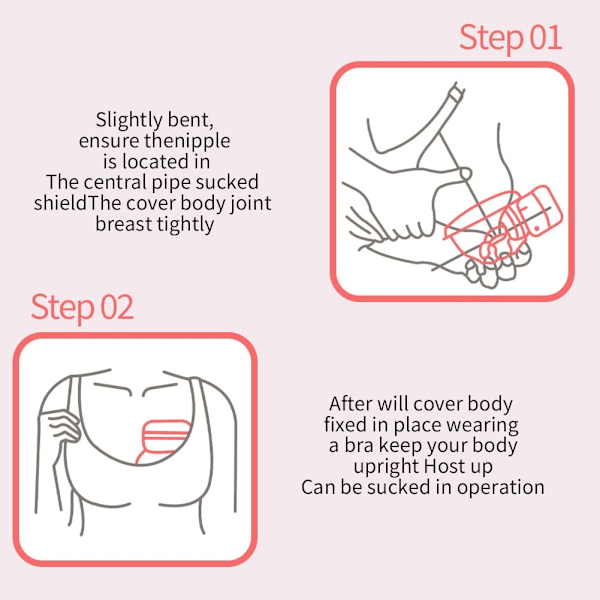 Step 01

Slightly bent, ensure thenipple is located in The central pipe sucked shieldThe cover body joint breast tightly

Step 02

After will cover body fixed in place wearing a bra keep your body upright Host up Can be sucked in operation