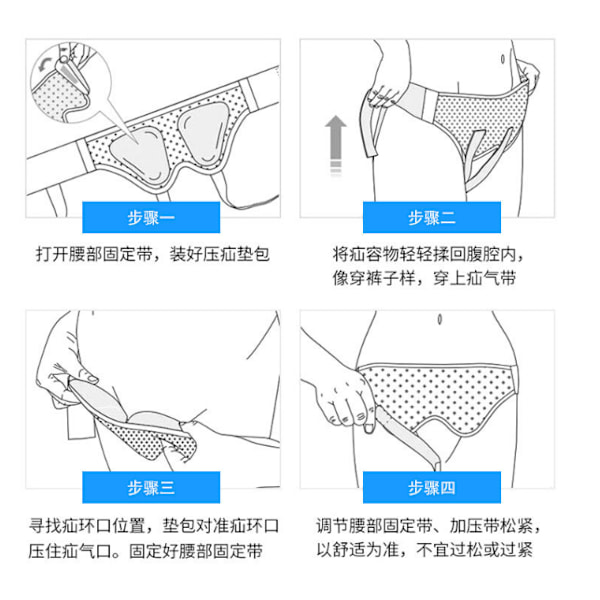 步骤一

打开腰部固定带，装好压疝垫包

步骤二

将疝容物轻轻揉回腹腔内，像穿裤子样，穿上疝气带

步骤三

寻找疝环口位置，垫包对准疝环口压住疝气口。固定好腰部固定带

步骤四

调节腰部固定带、加压带松紧，以舒适为准，不宜过松或过紧