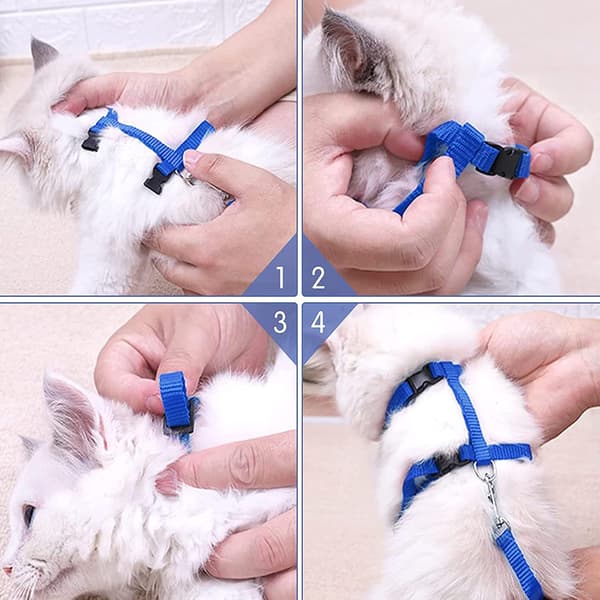 1

2

3

4