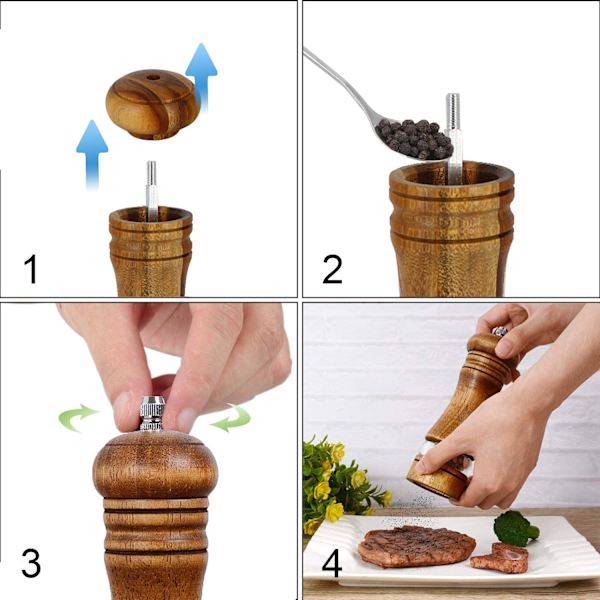 1

2

3

4