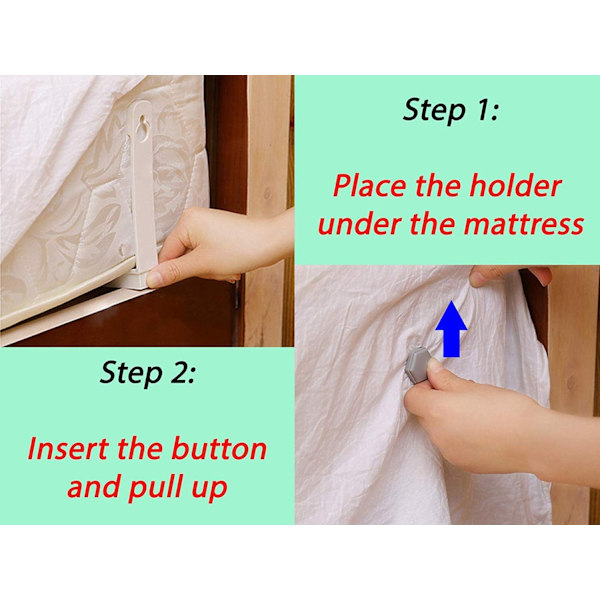 Step 1:

Place the holder under the mattress

Step 2:

Insert the button and pull up