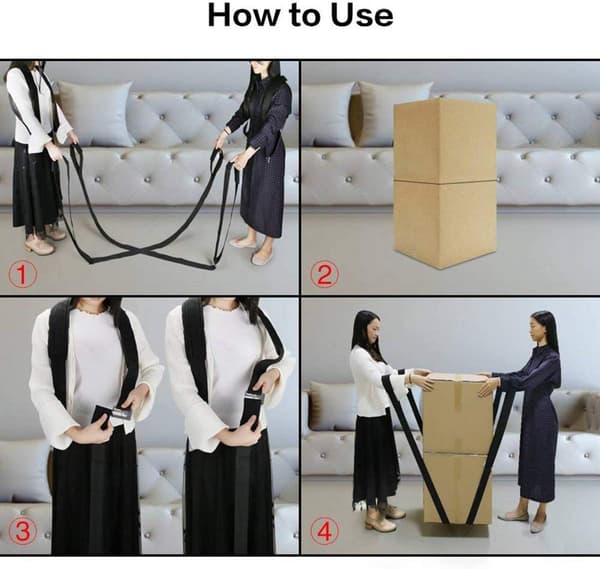 How to Use

1

2

3

4