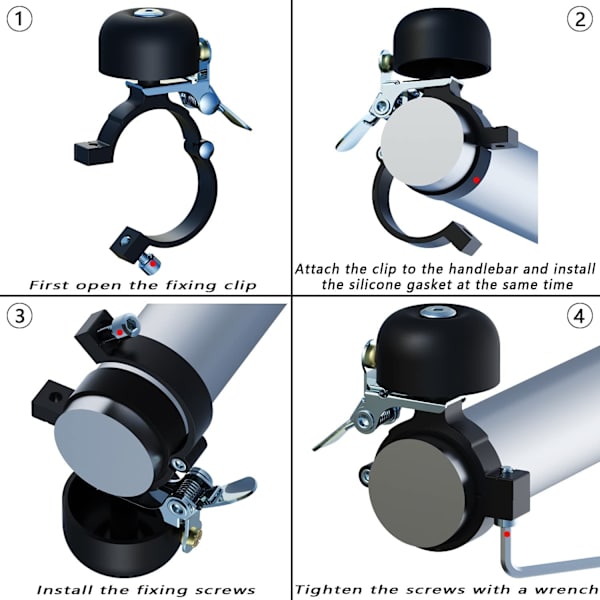 ①

First open the fixing clip

②

Attach the clip to the handlebar and install the silicone gasket at the same time

③

Install the fixing screws

④

Tighten the screws with a wrench