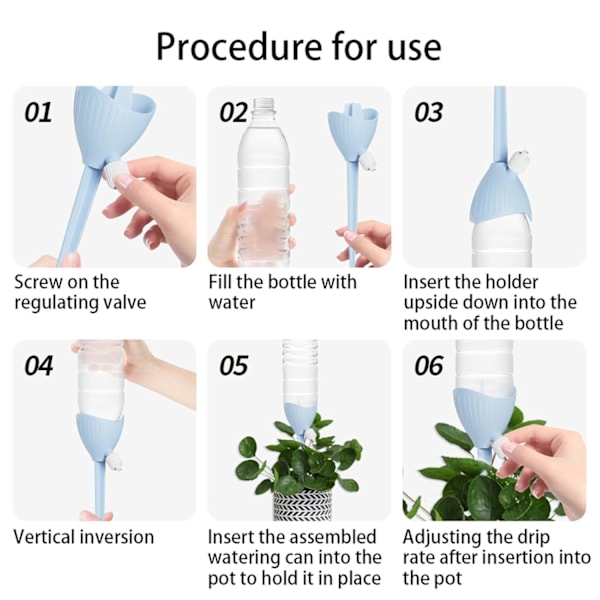 Procedure for use

01

Screw on the regulating valve

02

Fill the bottle with water

03

Insert the holder upside down into the mouth of the bottle

04

Vertical inversion

05

Insert the assembled watering can into the pot to hold it in place

06

Adjusting the drip rate after insertion into the pot