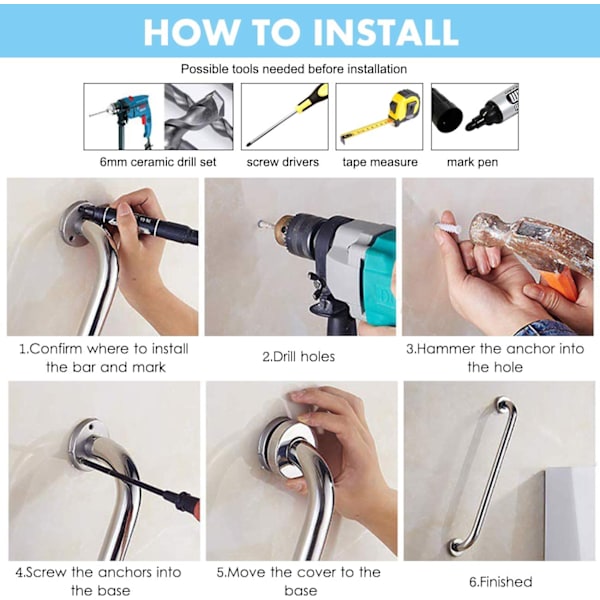 HOW TO INSTALL

Possible tools needed before installation

6mm ceramic drill set

screw drivers

tape measure

mark pen

1.Confirm where to install the bar and mark

2.Drill holes

3.Hammer the anchor into the hole

4.Screw the anchors into the base

5.Move the cover to the base

6.Finished