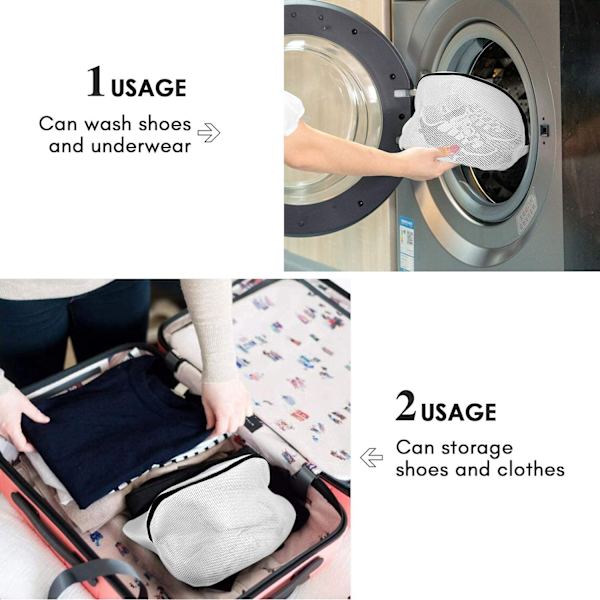 1 USAGE

Can wash shoes and underwear

2 USAGE

Can storage shoes and clothes