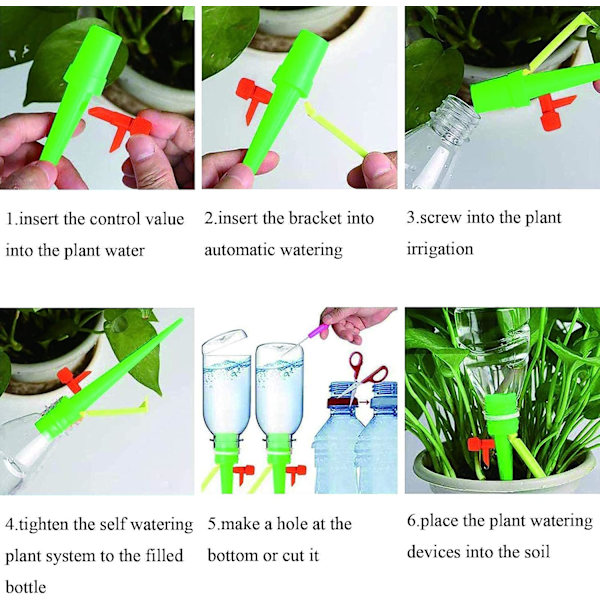 1.insert the control value into the plant water

2.insert the bracket into automatic watering

3.screw into the plant irrigation

4.tighten the self watering plant system to the filled bottle

5.make a hole at the bottom or cut it

6.place the plant watering devices into the soil