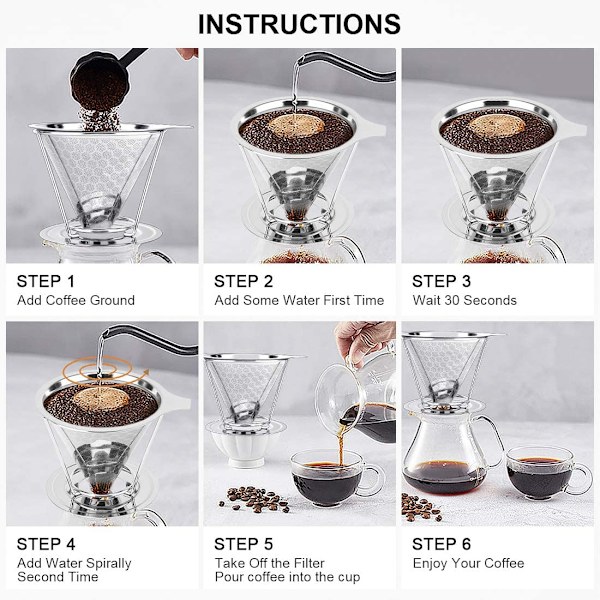 INSTRUCTIONS

STEP 1
Add Coffee Ground

STEP 2
Add Some Water First Time

STEP 3
Wait 30 Seconds

STEP 4
Add Water Spirally Second Time

STEP 5
Take Off the Filter
Pour coffee into the cup

STEP 6
Enjoy Your Coffee