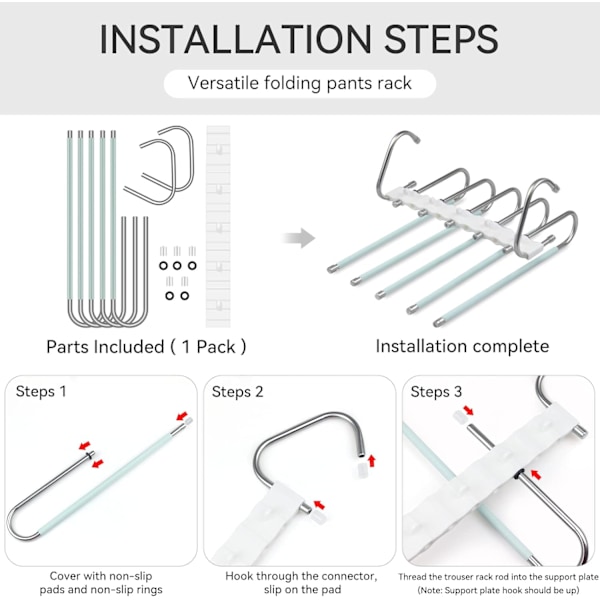 INSTALLATION STEPS

Versatile folding pants rack

Parts Included ( 1 Pack )

Installation complete

Steps 1

Cover with non-slip pads and non-slip rings

Steps 2

Hook through the connector, slip on the pad

Steps 3

Thread the trouser rack rod into the support plate (Note: Support plate hook should be up)